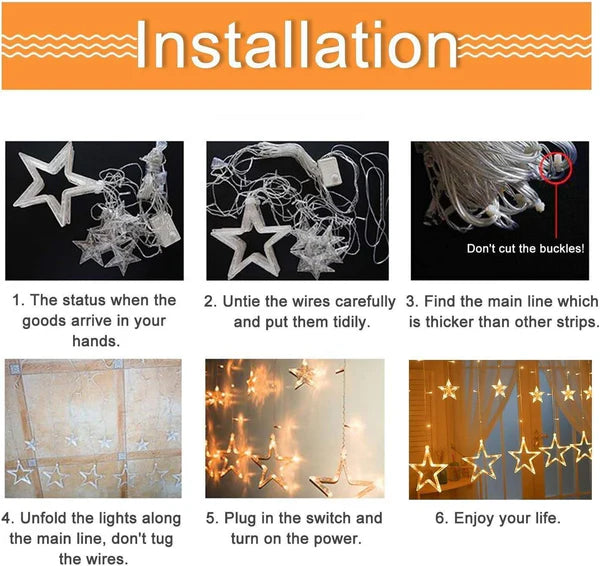 Installation

Don't cut the buckles!

1. The status when the goods arrive in your hands.

2. Untie the wires carefully and put them tidily.

3. Find the main line which is thicker than other strips.

4. Unfold the lights along the main line, don't tug the wires.

5. Plug in the switch and turn on the power.

6. Enjoy your life.